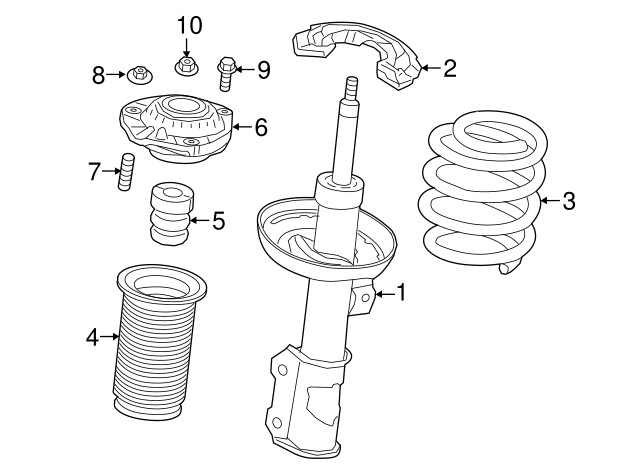 10
8
9
2
6
7
3
5
1
4