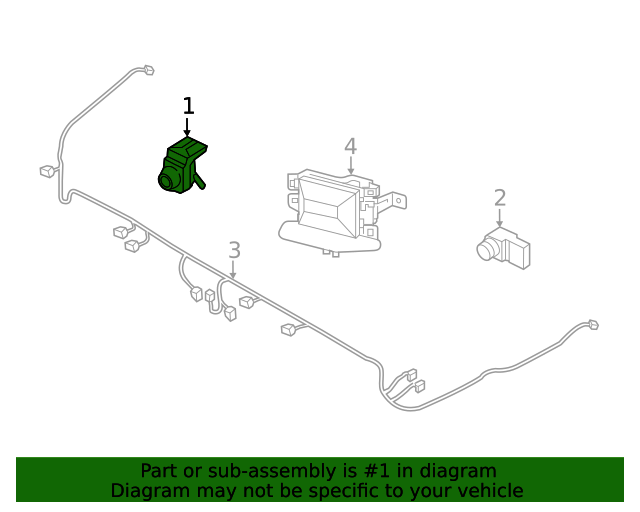 1
4
2
3

Part or sub-assembly is #1 in diagram
Diagram may not be specific to your vehicle