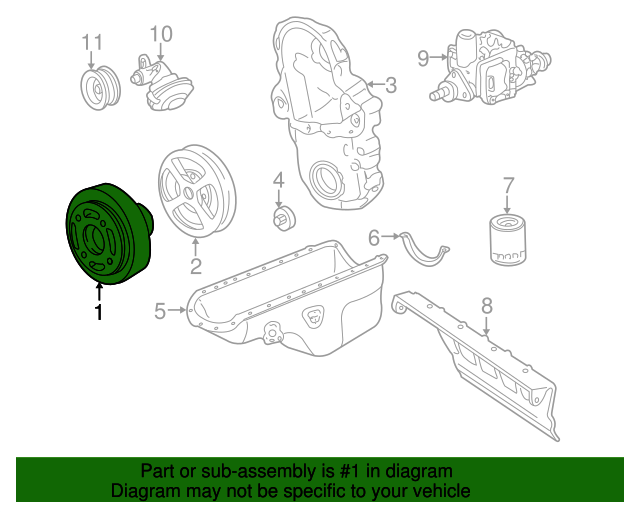 11
10
3
9
4
7
2
6
1
5
8

Part or sub-assembly is #1 in diagram
Diagram may not be specific to your vehicle