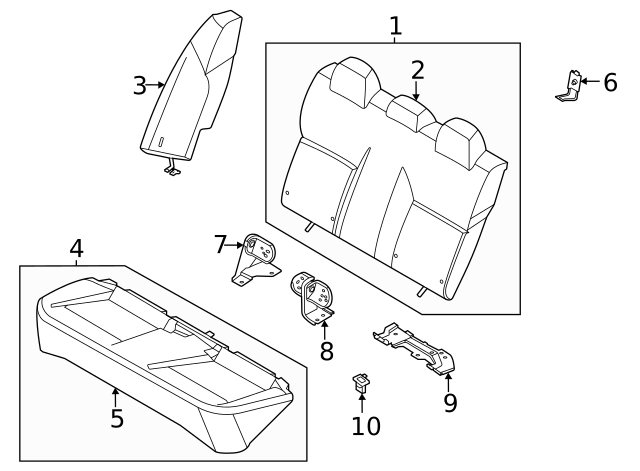 1
2
3
6
7
4
8
9
5
10