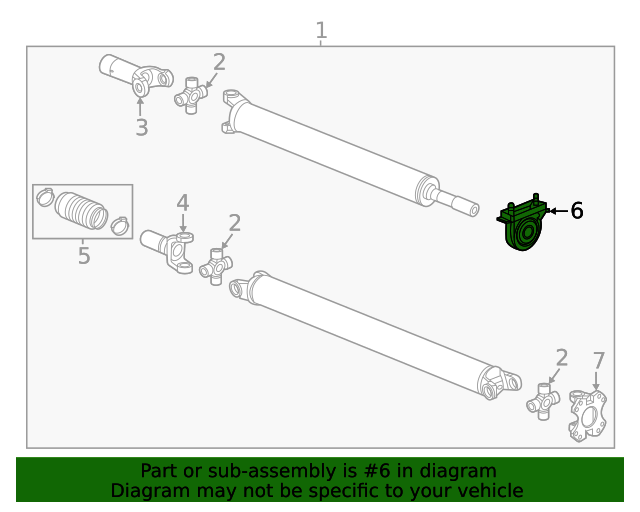 1

2

3

4

2

5

6

2

7

Part or sub-assembly is #6 in diagram
Diagram may not be specific to your vehicle