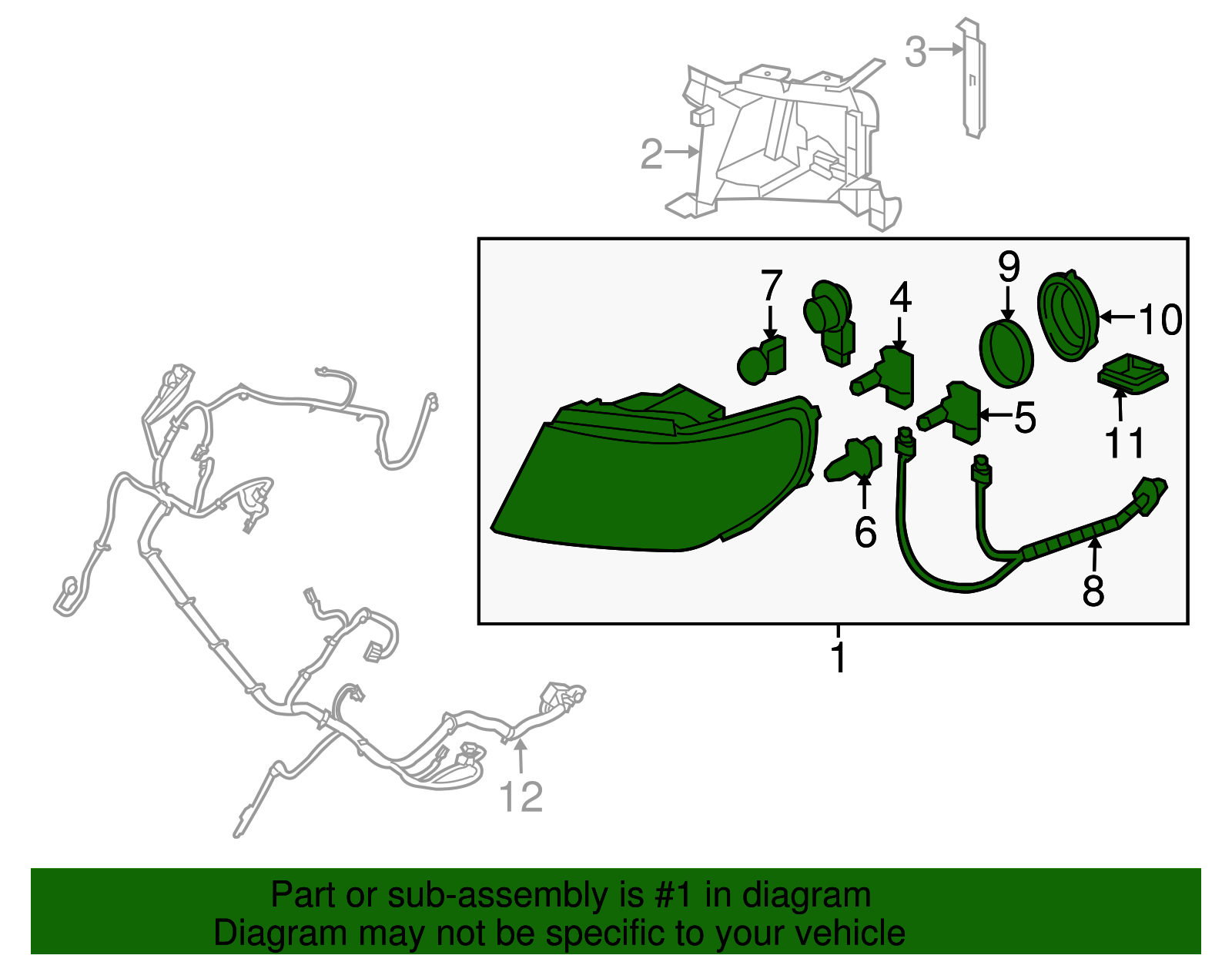 3
2
7
4
9
10
5
11
6
8
1
12

Part or sub-assembly is #1 in diagram
Diagram may not be specific to your vehicle