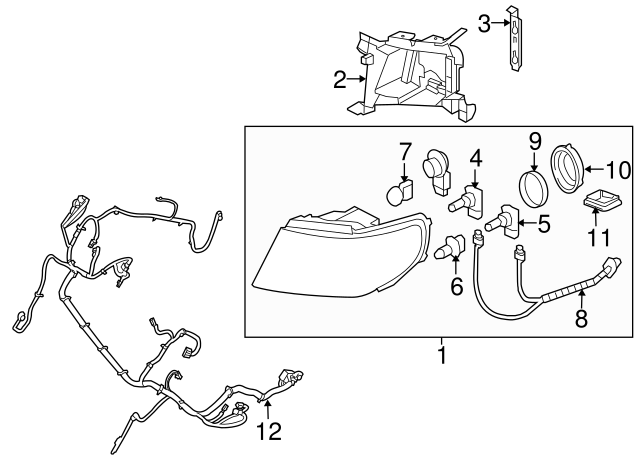 3
2
7
4
9
10
5
11
6
8
1
12