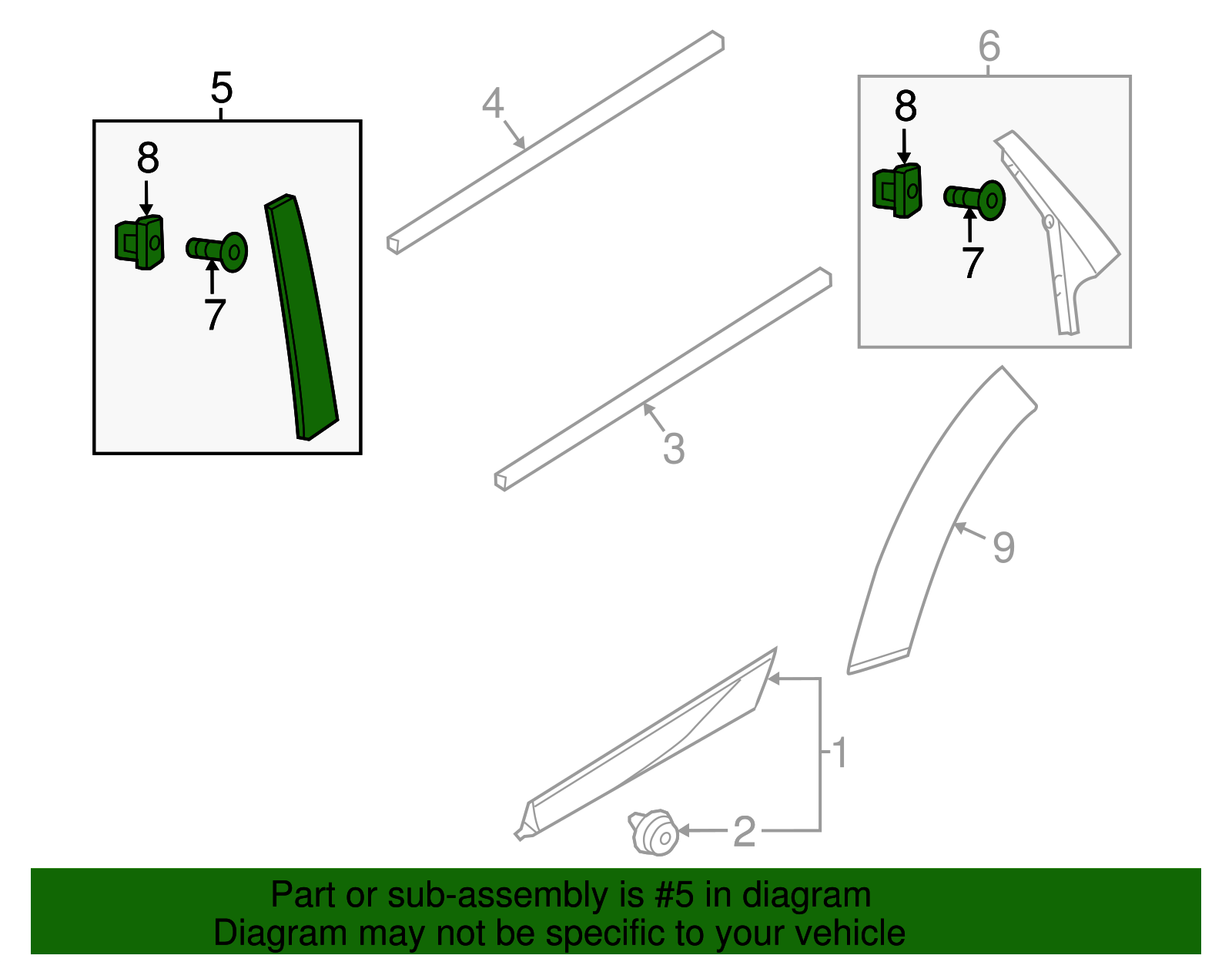 5
8
7
4
6
8
7
3
9
1
2

Part or sub-assembly is #5 in diagram
Diagram may not be specific to your vehicle