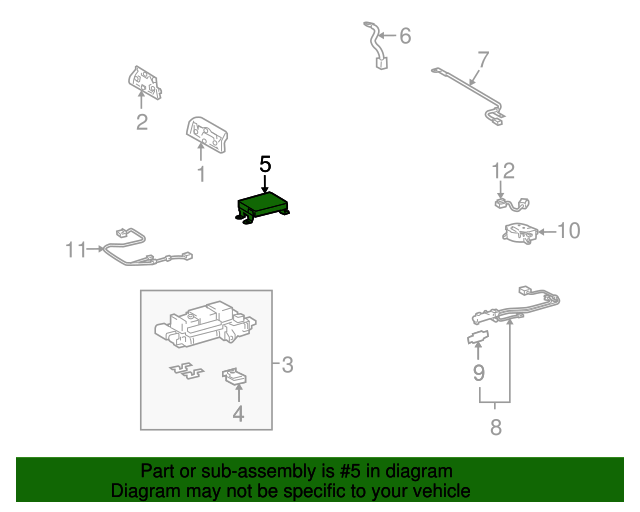 6
7
2
1
5
12
10
11
3
4
9
8

Part or sub-assembly is #5 in diagram
Diagram may not be specific to your vehicle