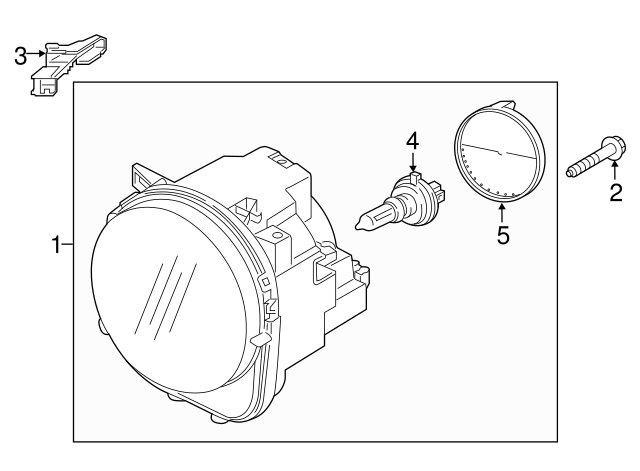 3
4
2
5
1