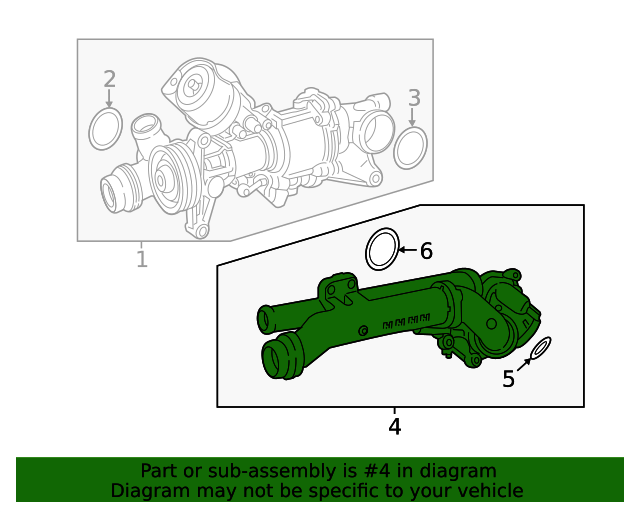 2
3
1
6
5
4
Part or sub-assembly is #4 in diagram
Diagram may not be specific to your vehicle