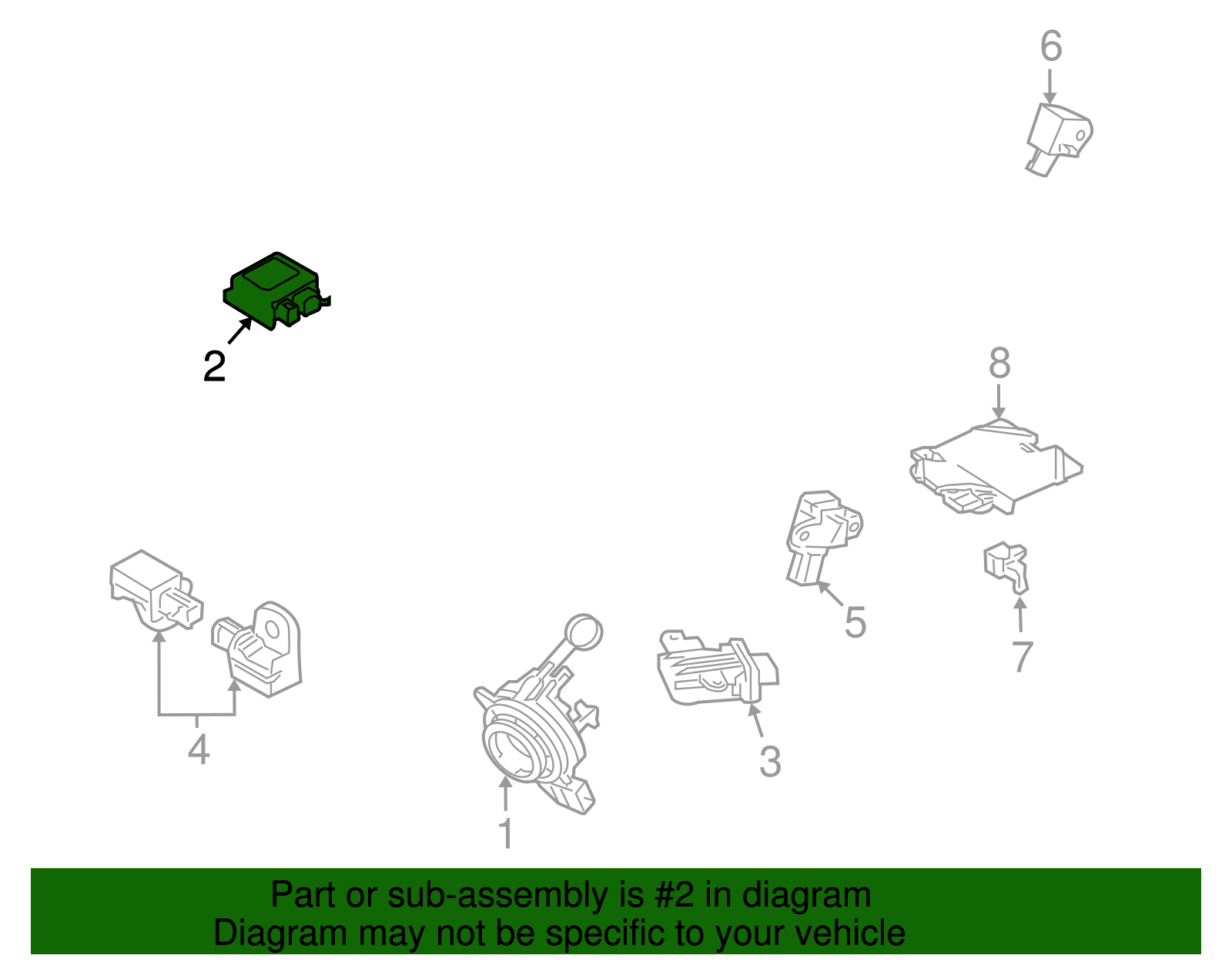 6

2

8

5

7

4

3

1

Part or sub-assembly is #2 in diagram
Diagram may not be specific to your vehicle