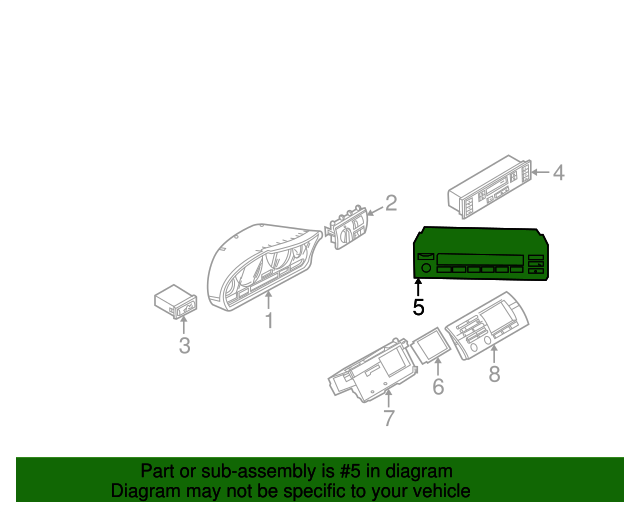 4
2
5
1
3
6
8
7

Part or sub-assembly is #5 in diagram
Diagram may not be specific to your vehicle