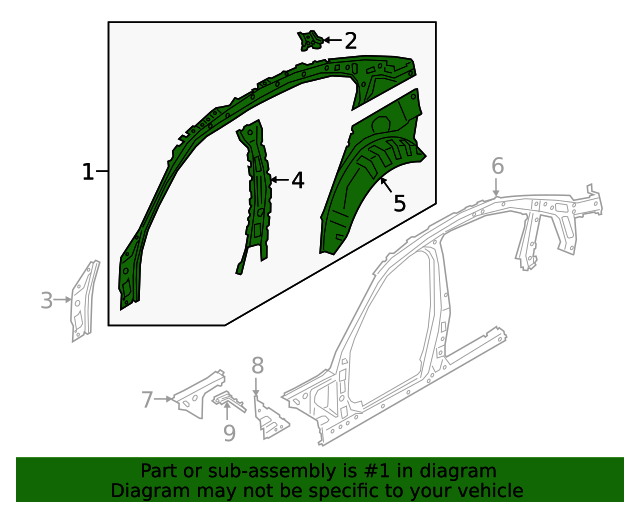 2
1
4
5
6
3
8
7
9
Part or sub-assembly is #1 in diagram
Diagram may not be specific to your vehicle