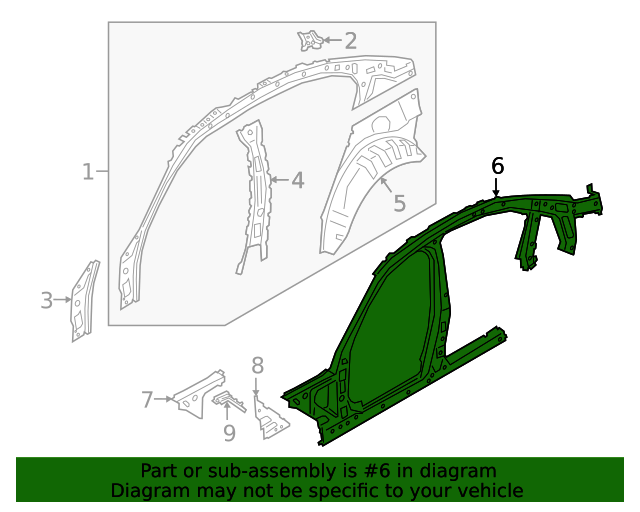 2
1
4
5
6
3
8
7
9
Part or sub-assembly is #6 in diagram
Diagram may not be specific to your vehicle