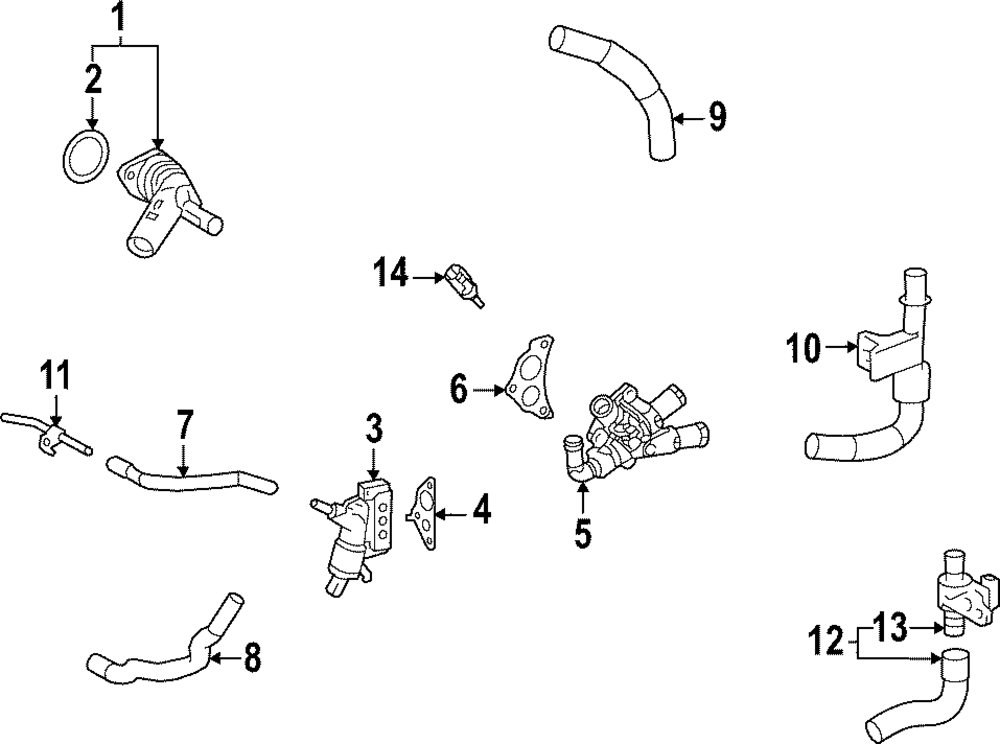 1
2
9
14
10
11
6
7
3
4
5
8
12
13