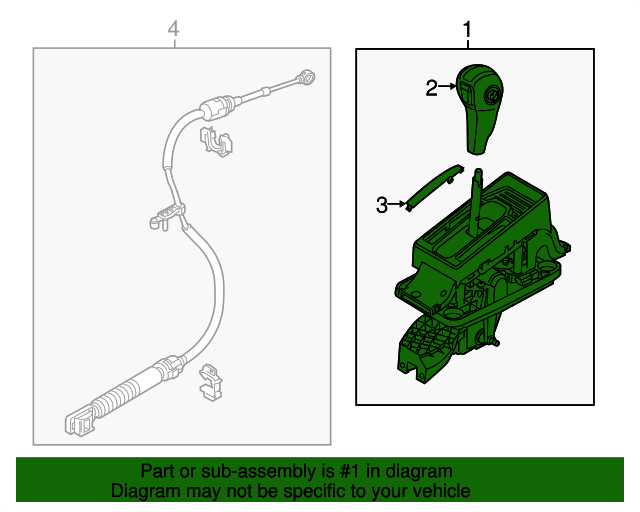 4

1

2

3

Part or sub-assembly is #1 in diagram
Diagram may not be specific to your vehicle