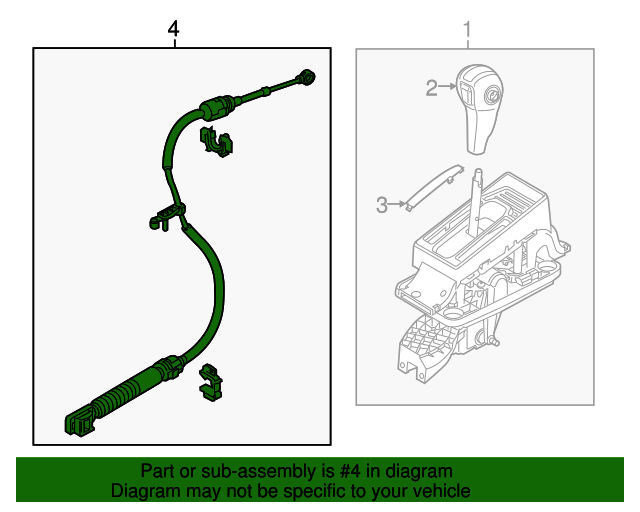 4
1
2
3
Part or sub-assembly is #4 in diagram
Diagram may not be specific to your vehicle