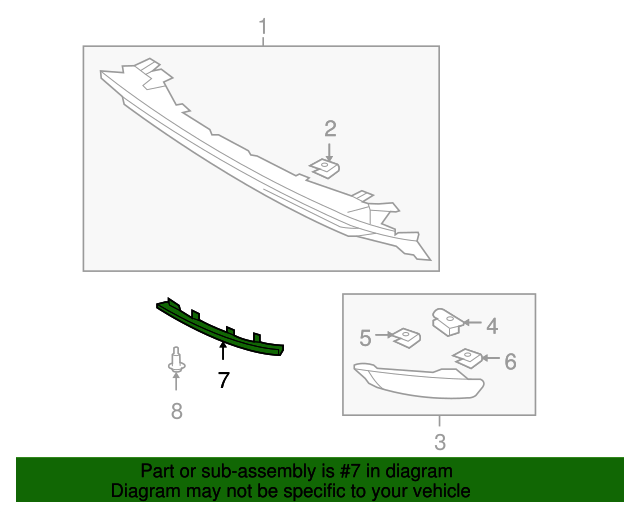 1

2

4

5

6

7

8

3

Part or sub-assembly is #7 in diagram
Diagram may not be specific to your vehicle