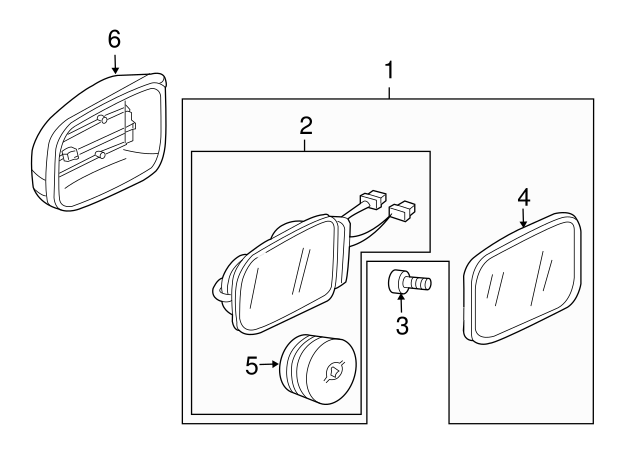 6
1
2
4
3
5