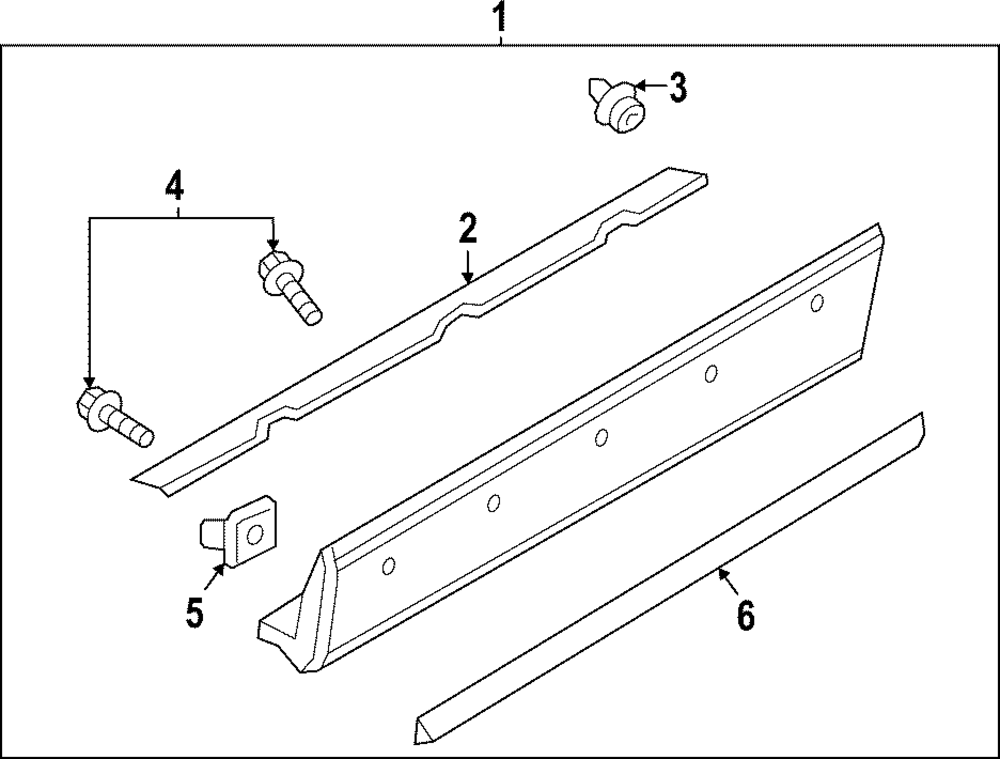 1
3
4
2
5
6