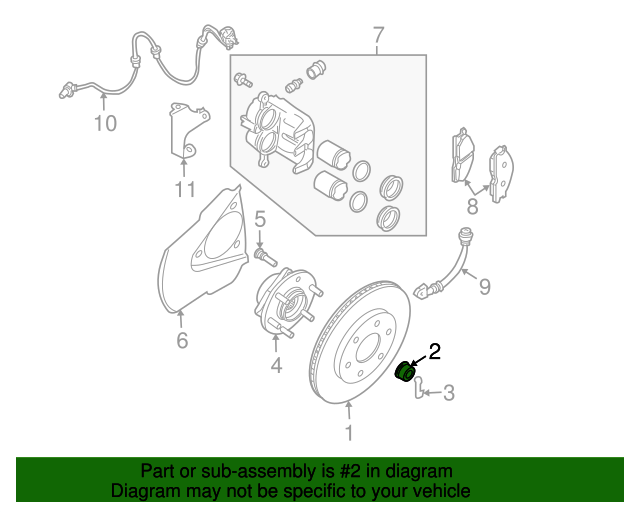 7
10
11
8
5
9
6
4
2
3
1

Part or sub-assembly is #2 in diagram
Diagram may not be specific to your vehicle