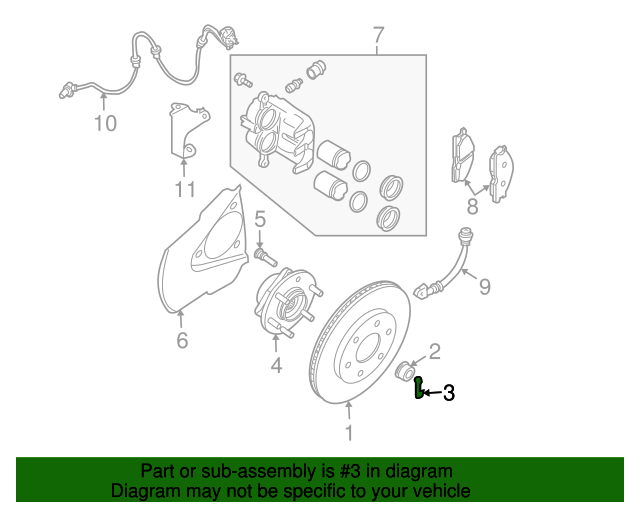 7
10
11
8
5
9
6
4
2
3
1

Part or sub-assembly is #3 in diagram
Diagram may not be specific to your vehicle