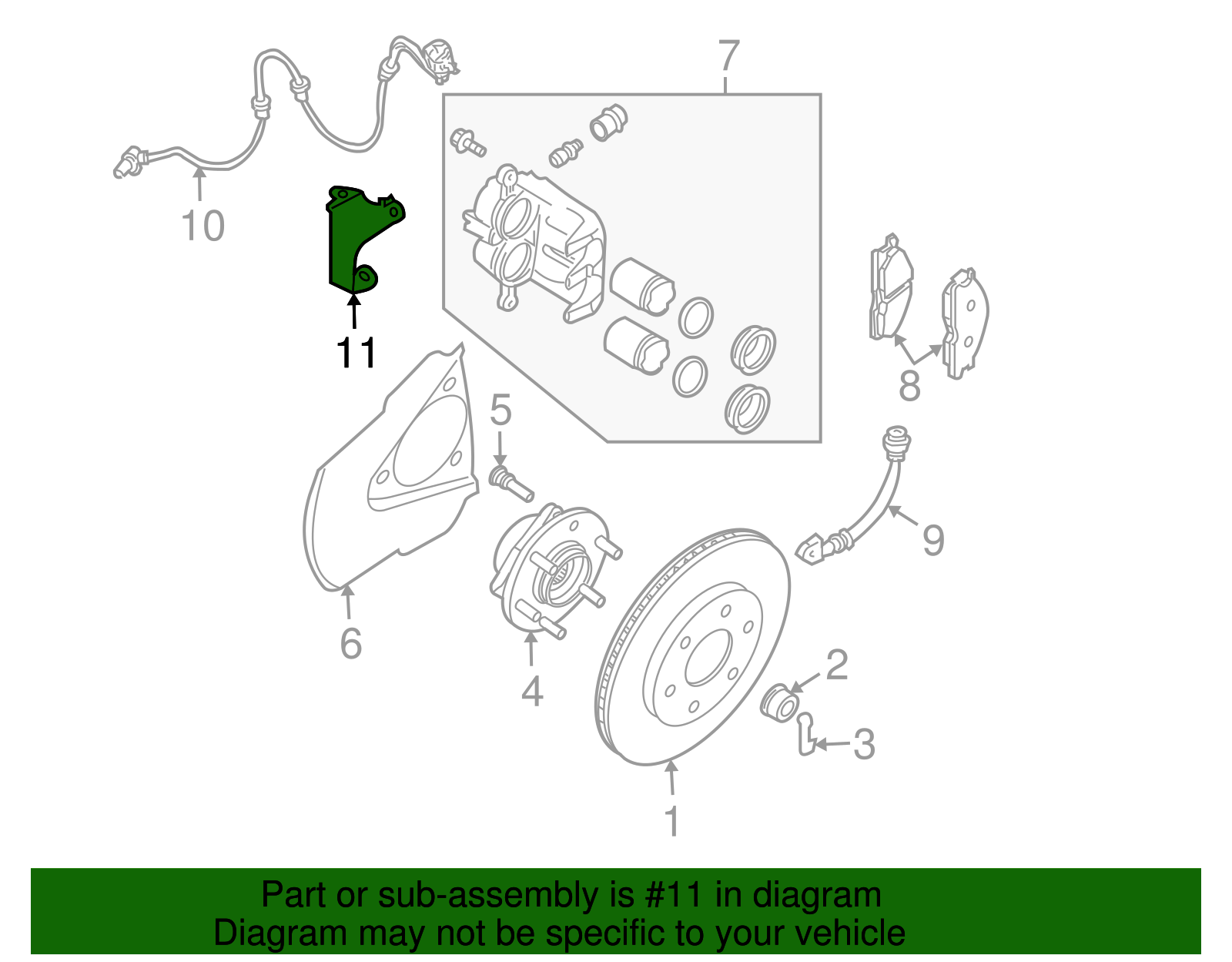 7

10

11

8

5

9

6

4

2

3

1

Part or sub-assembly is #11 in diagram
Diagram may not be specific to your vehicle