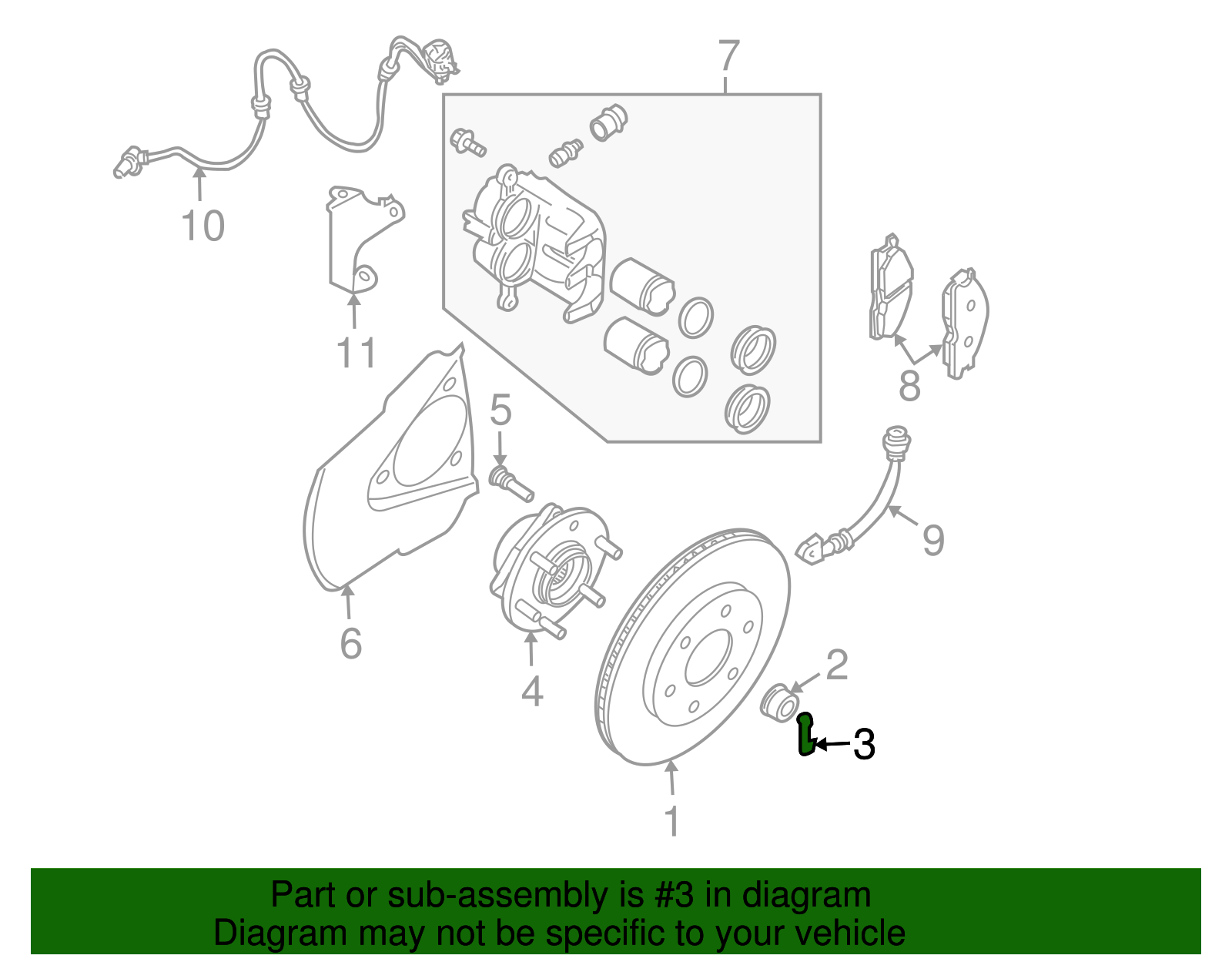 7
10
11
8
5
9
6
4
2
3
1

Part or sub-assembly is #3 in diagram
Diagram may not be specific to your vehicle