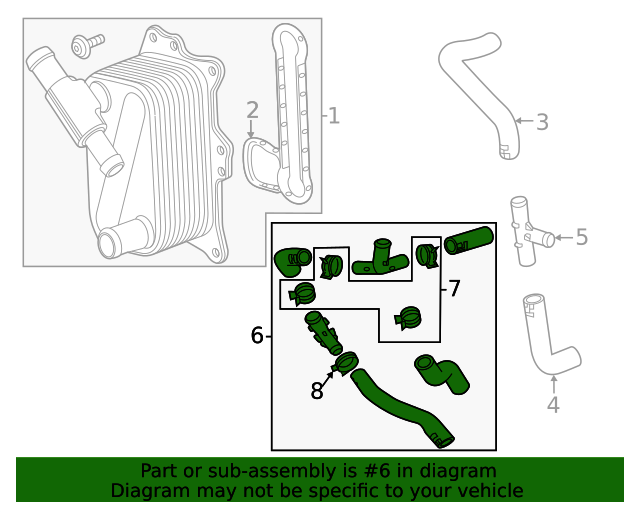 2
1
3
5
7
6
8
4

Part or sub-assembly is #6 in diagram
Diagram may not be specific to your vehicle