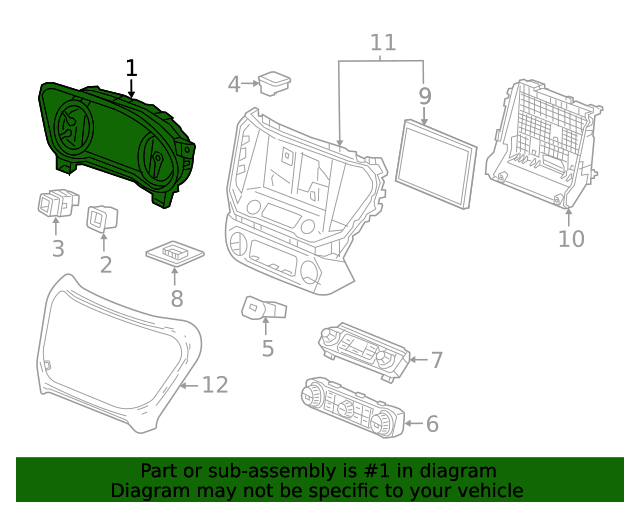 1
4
11
9
10
3
2
8
5
7
12
6

Part or sub-assembly is #1 in diagram
Diagram may not be specific to your vehicle