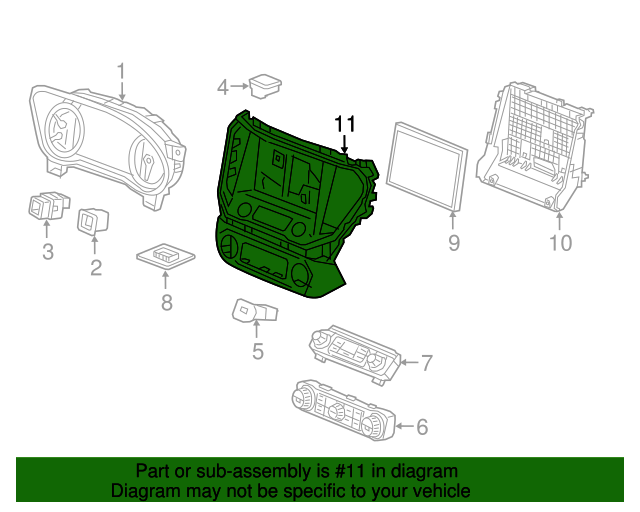 1
4
11
9
10
3
2
8
5
7
6

Part or sub-assembly is #11 in diagram
Diagram may not be specific to your vehicle