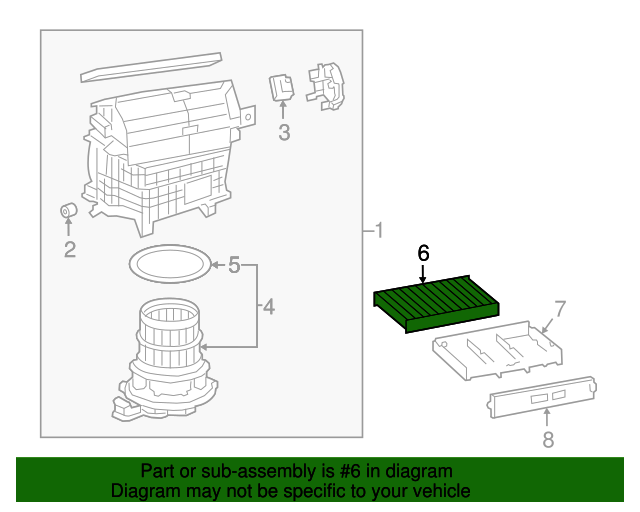 3
2
1
5
4
6
7
8

Part or sub-assembly is #6 in diagram
Diagram may not be specific to your vehicle