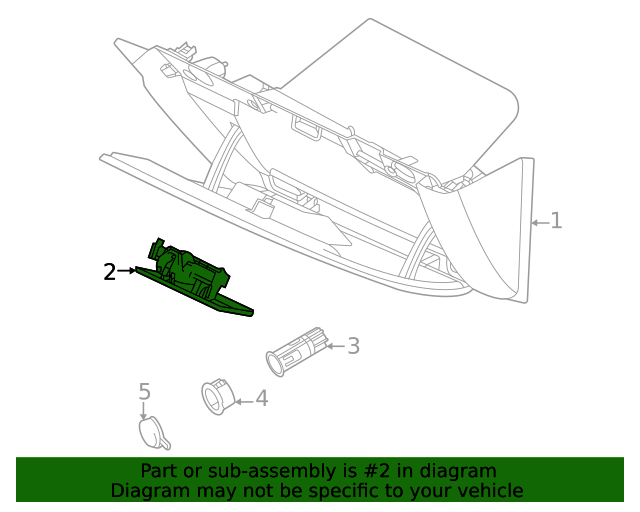 1
2
3
4
5

Part or sub-assembly is #2 in diagram
Diagram may not be specific to your vehicle