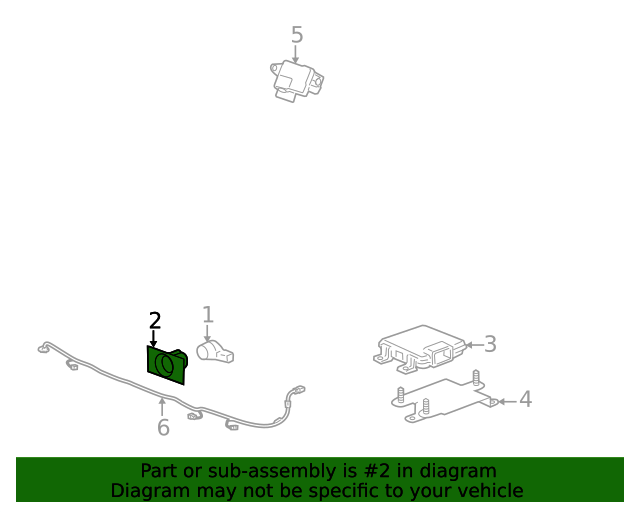 5

2

1

3

4

6

Part or sub-assembly is #2 in diagram
Diagram may not be specific to your vehicle