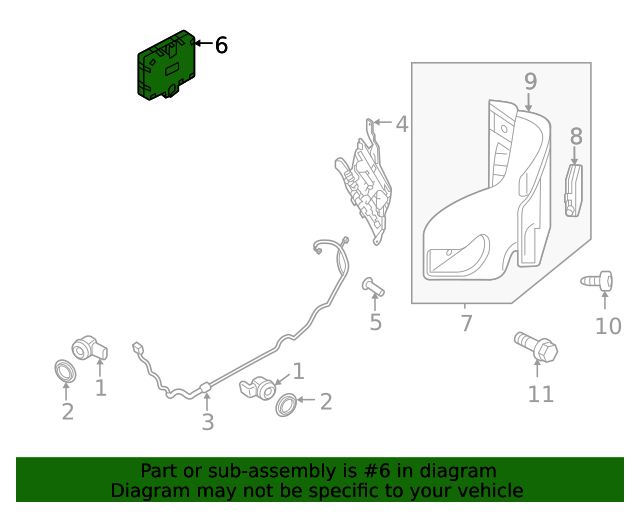 6
9
4
8
5
7
10
1
2
1
2
3
11

Part or sub-assembly is #6 in diagram
Diagram may not be specific to your vehicle