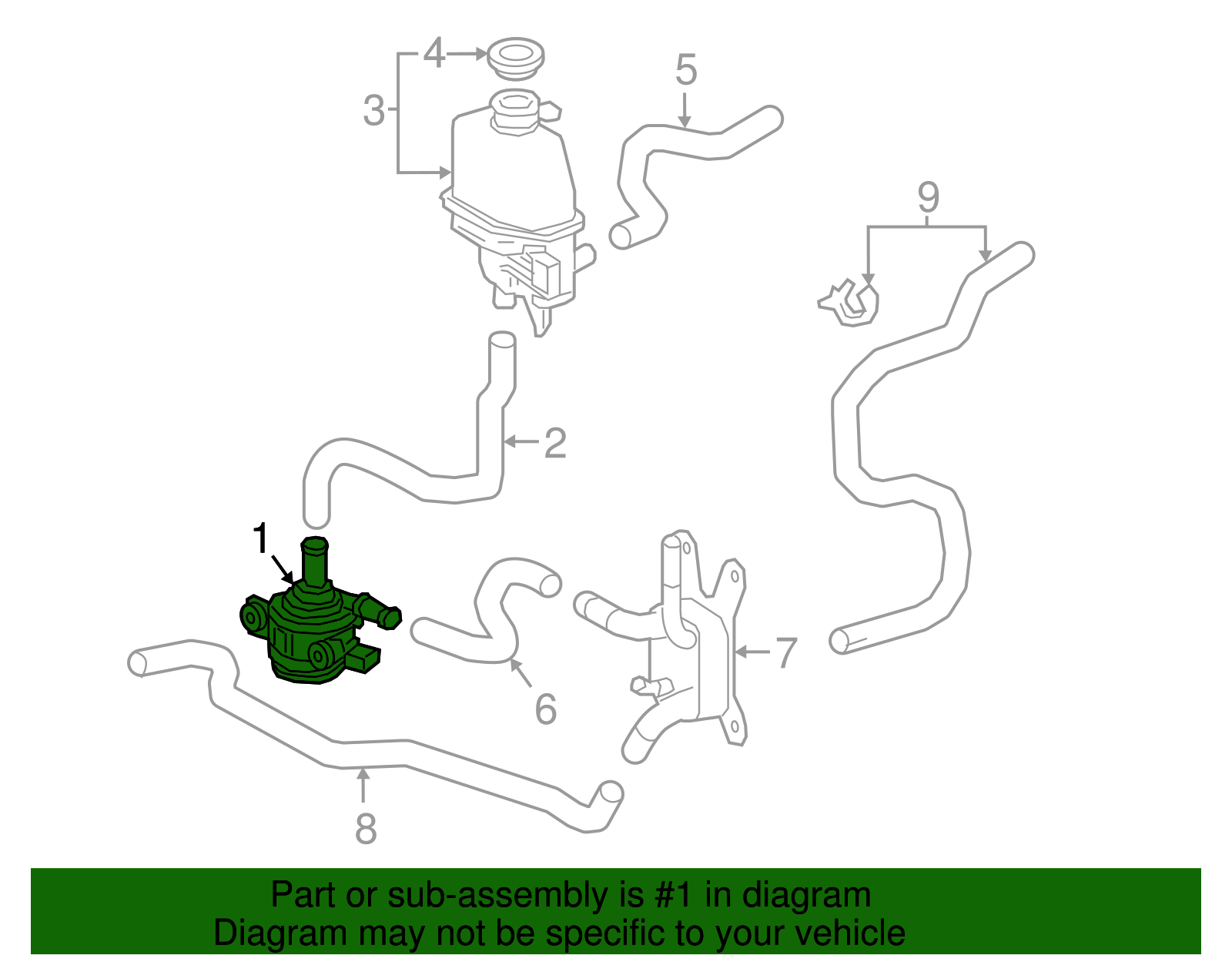 4
3
5
9
2
1
6
7
8

Part or sub-assembly is #1 in diagram
Diagram may not be specific to your vehicle