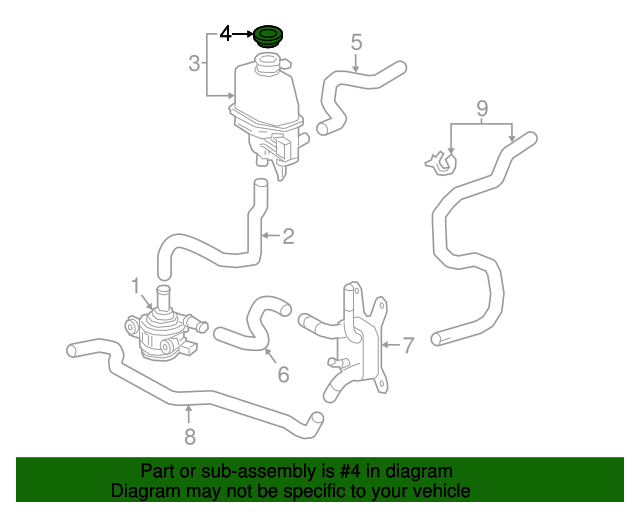 4
3
5
9
2
1
6
7
8

Part or sub-assembly is #4 in diagram
Diagram may not be specific to your vehicle