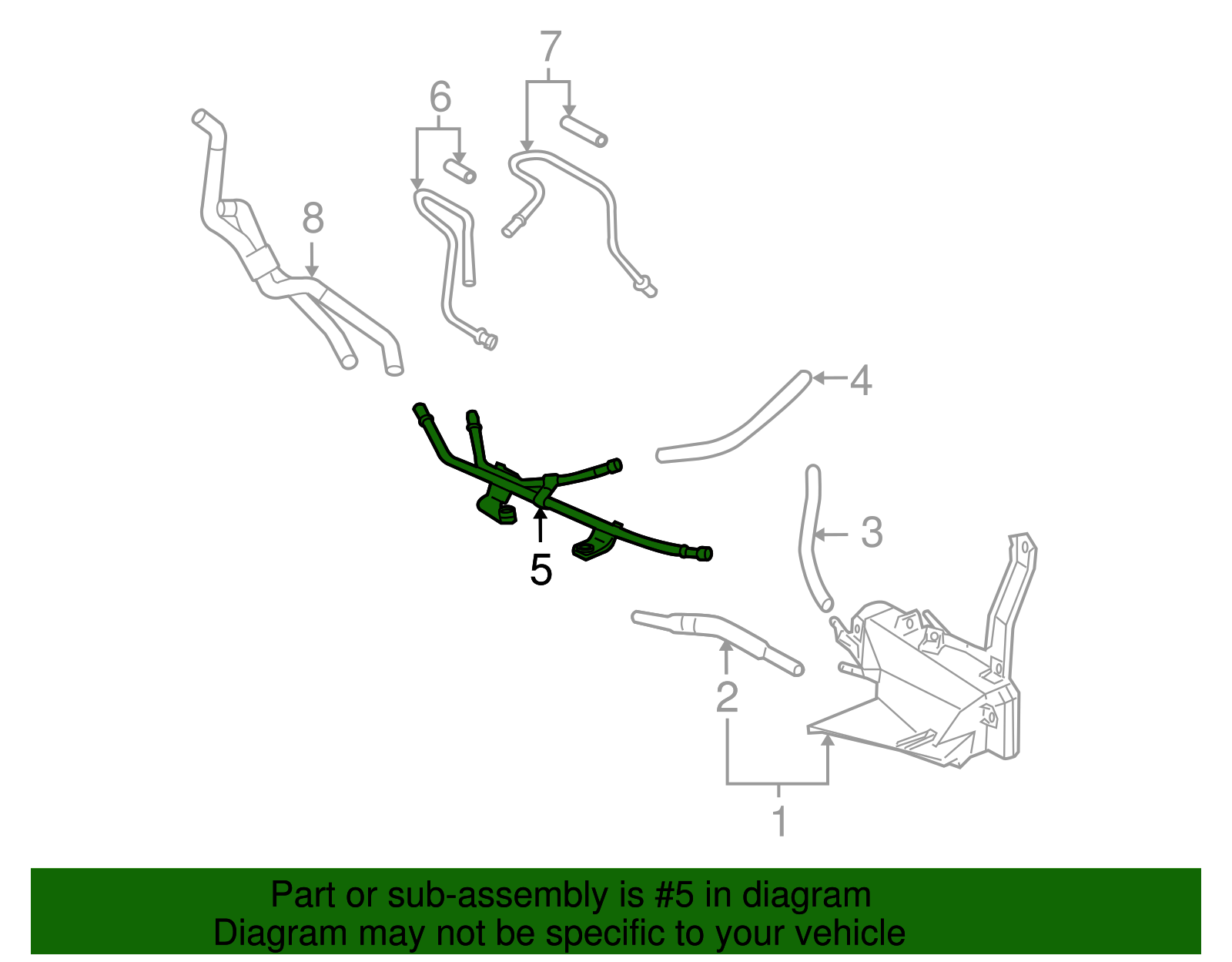 7
6
8
4
3
5
2
1

Part or sub-assembly is #5 in diagram
Diagram may not be specific to your vehicle