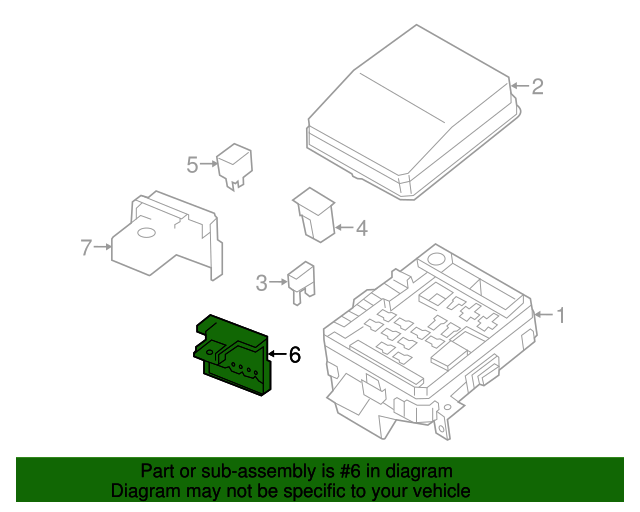 2
5
4
7
3
1
6

Part or sub-assembly is #6 in diagram
Diagram may not be specific to your vehicle