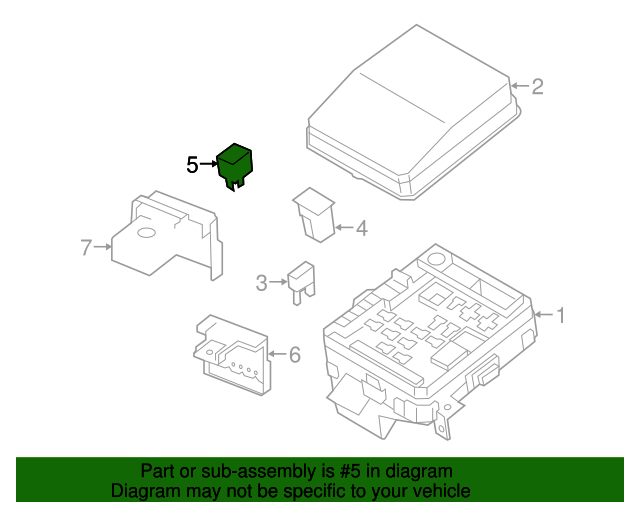 2

5

4

7

3

1

6

Part or sub-assembly is #5 in diagram
Diagram may not be specific to your vehicle