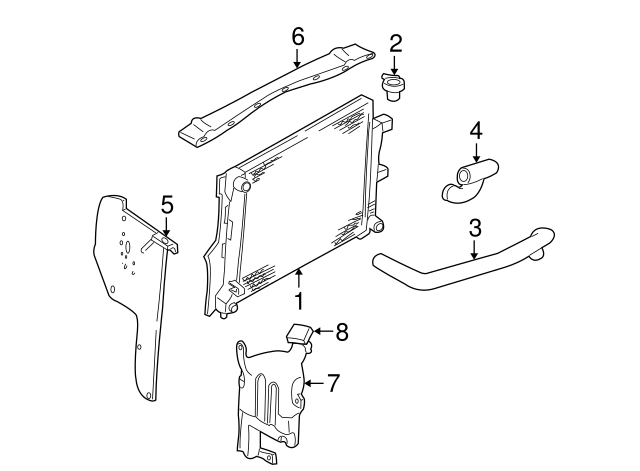 6
2
4
5
3
1
8
7