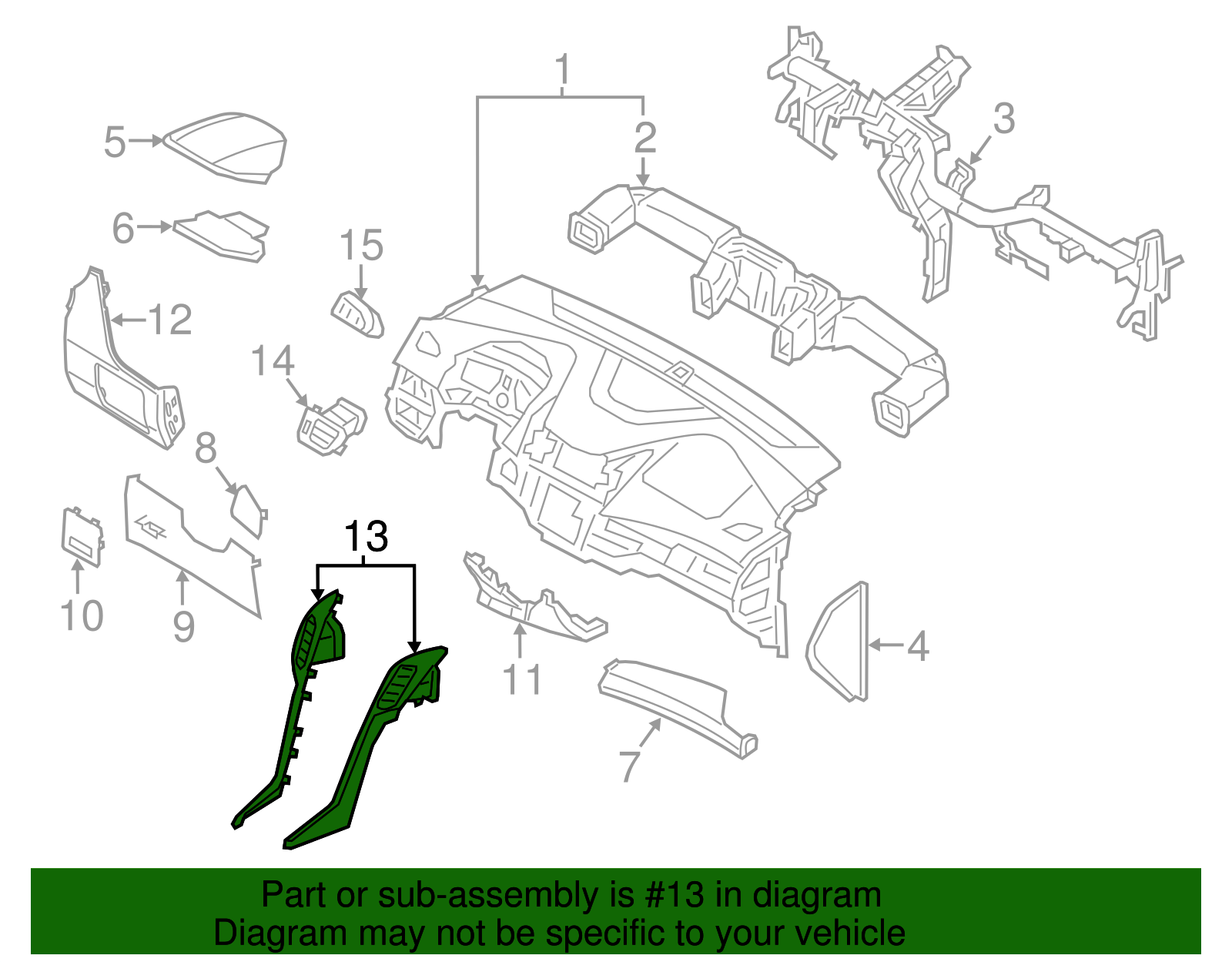 1
2
3
5
6
15
12
14
8
10
9
13
11
4
7

Part or sub-assembly is #13 in diagram
Diagram may not be specific to your vehicle