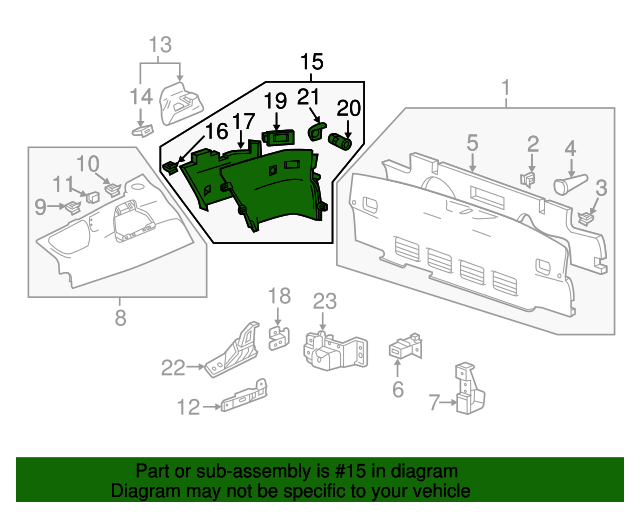 13

14

15

19

21

20

16

17

1

5

2

4

3

10

11

9

8

18

23

22

12

6

7

Part or sub-assembly is #15 in diagram
Diagram may not be specific to your vehicle