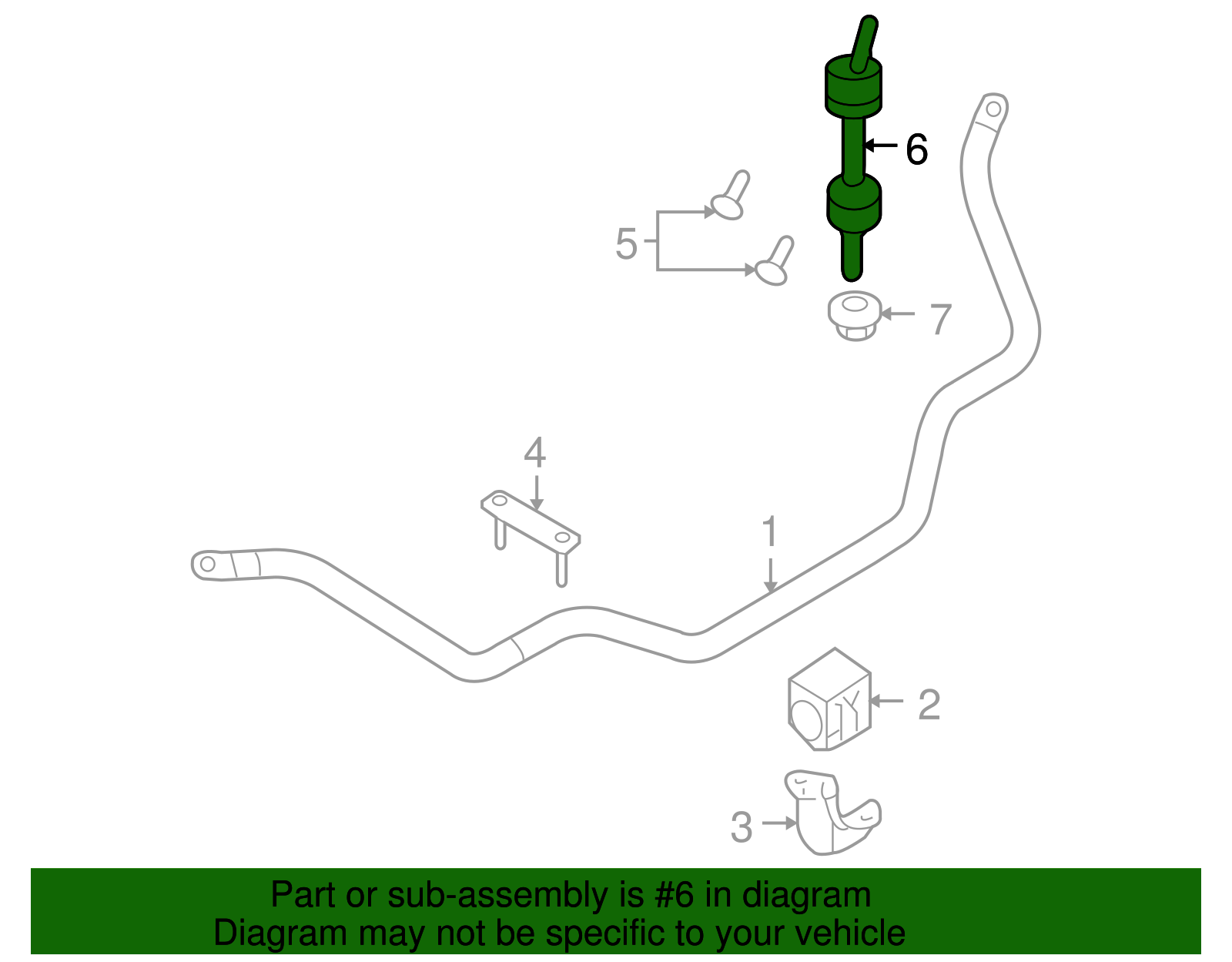 6
5
7
4
1
2
3

Part or sub-assembly is #6 in diagram
Diagram may not be specific to your vehicle