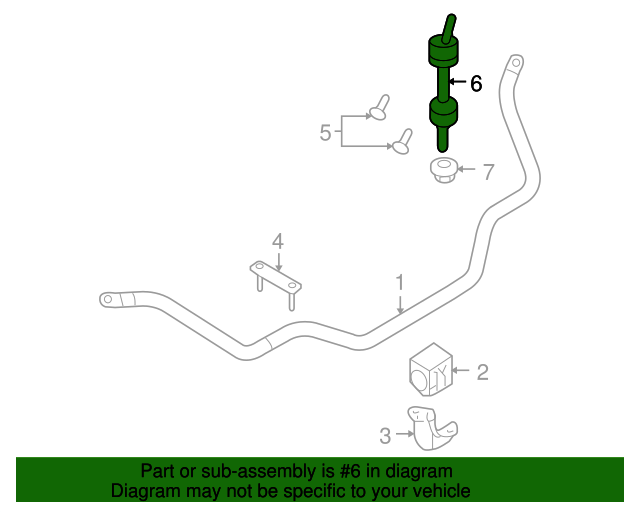 6
5
7
4
1
2
3

Part or sub-assembly is #6 in diagram
Diagram may not be specific to your vehicle