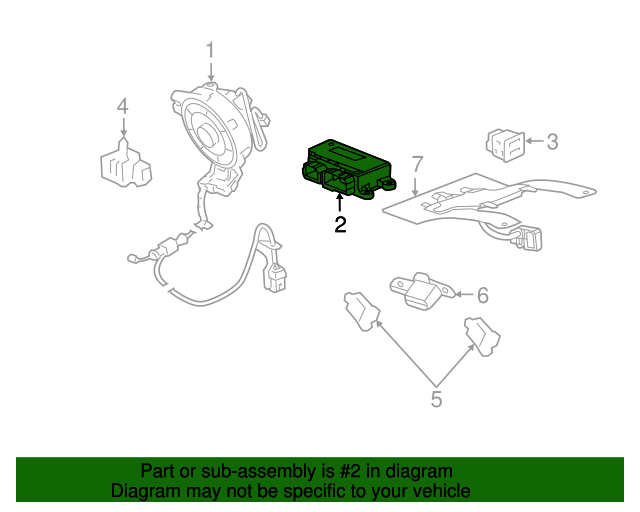 1
4
3
7
2
6
5

Part or sub-assembly is #2 in diagram
Diagram may not be specific to your vehicle