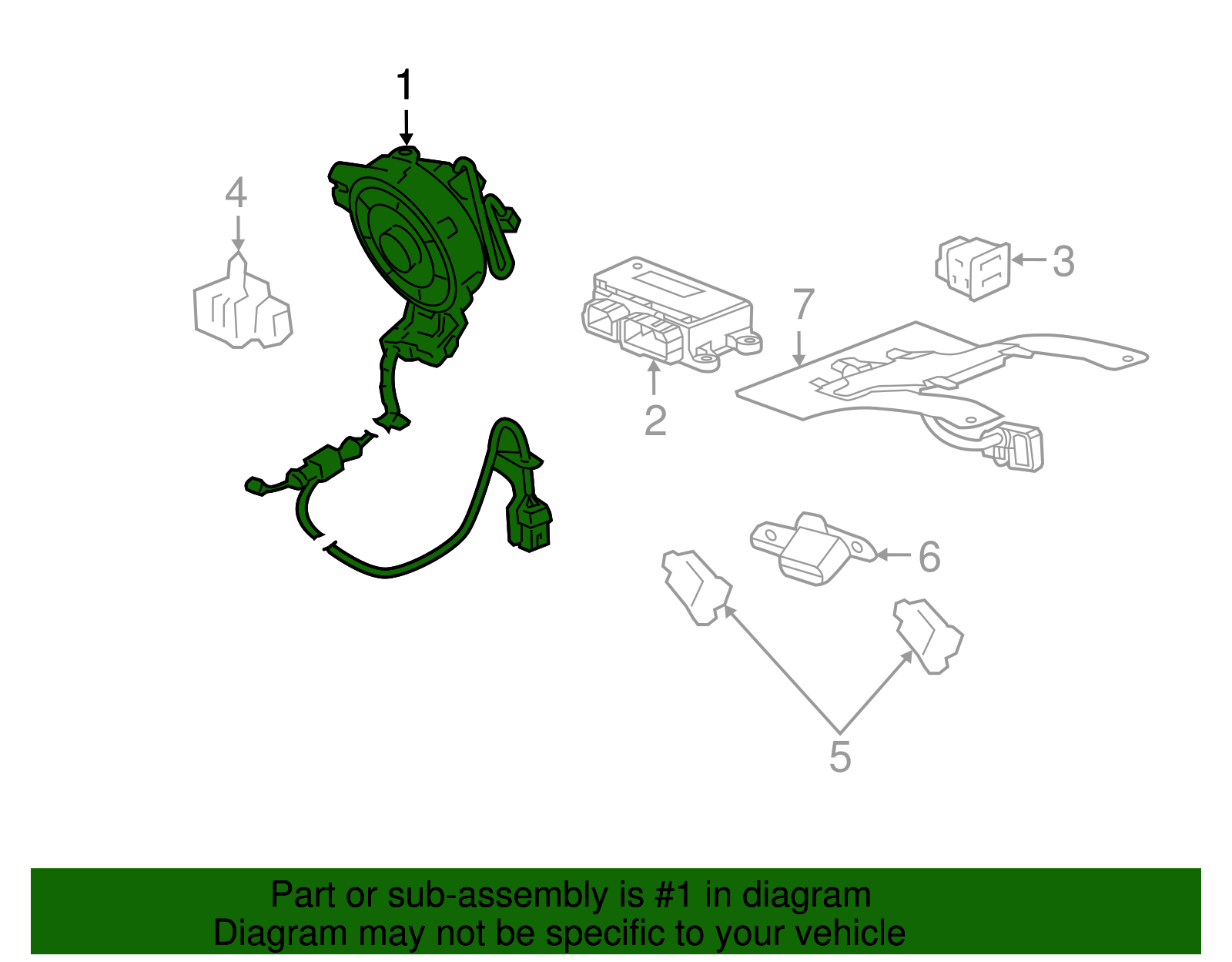 1
4
3
7
2
6
5

Part or sub-assembly is #1 in diagram
Diagram may not be specific to your vehicle