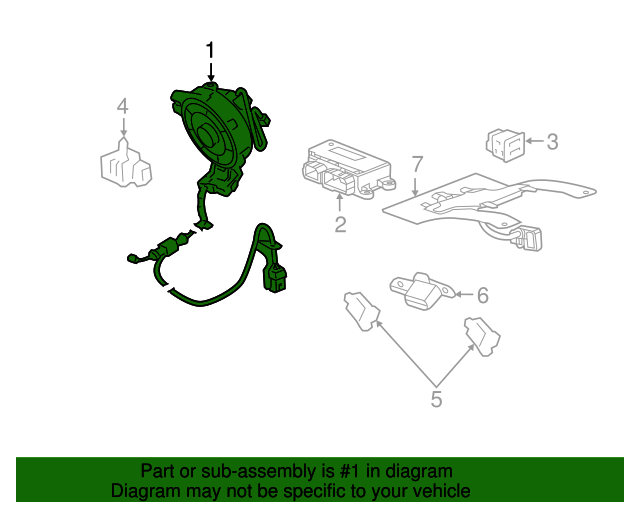 1
4
3
7
2
6
5

Part or sub-assembly is #1 in diagram
Diagram may not be specific to your vehicle