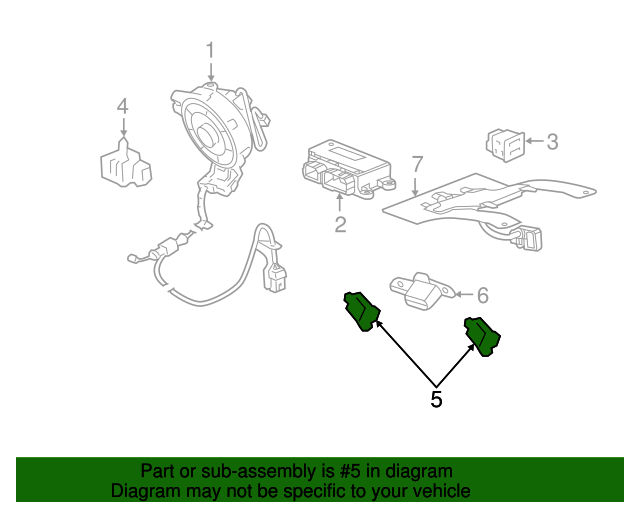 1
4
3
7
2
6
5

Part or sub-assembly is #5 in diagram
Diagram may not be specific to your vehicle