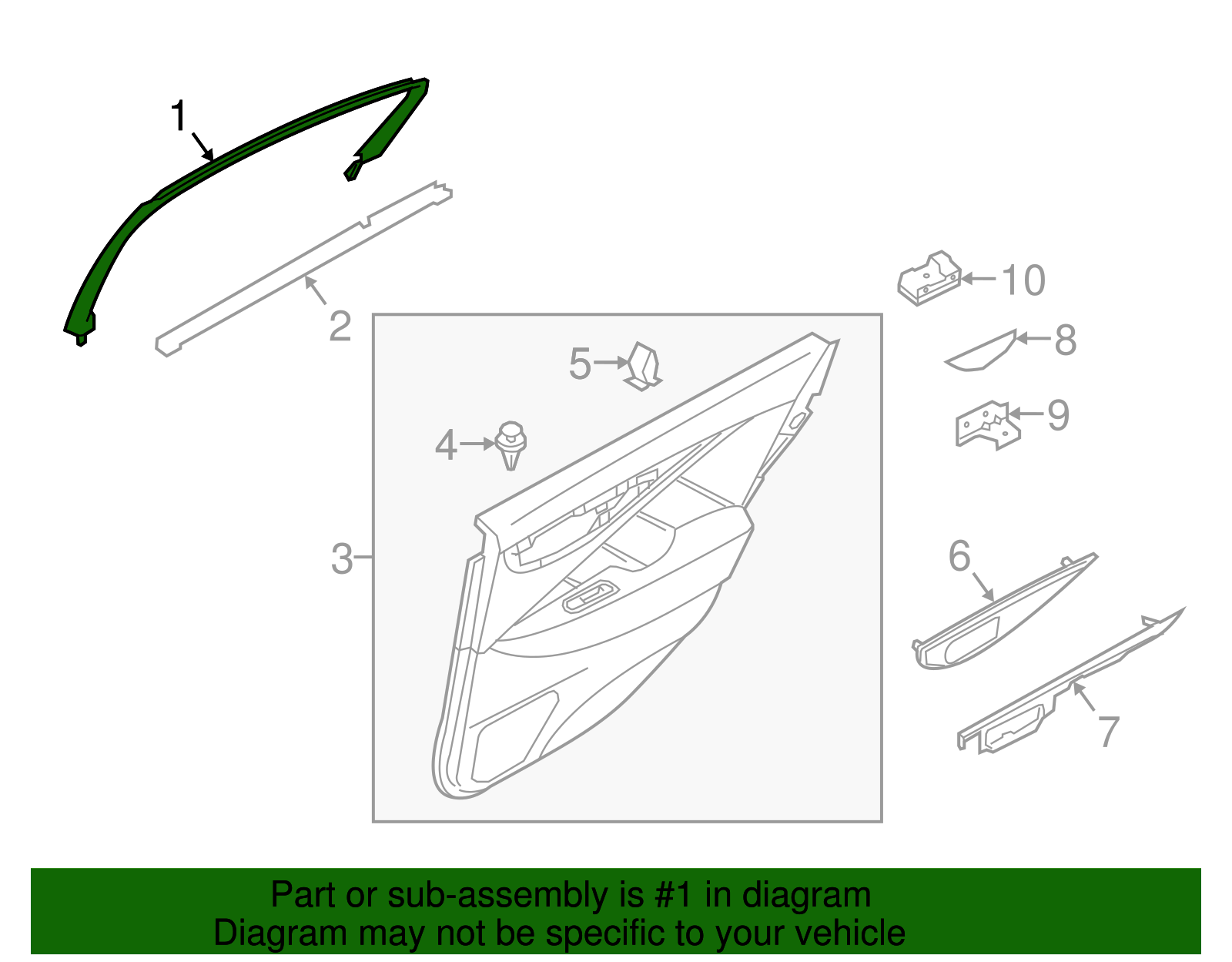 1

2

10

8

5

9

4

3

6

7

Part or sub-assembly is #1 in diagram
Diagram may not be specific to your vehicle