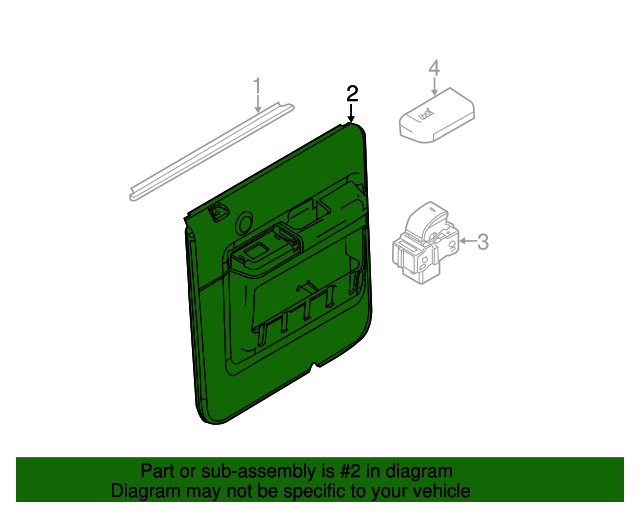 1

2

4

3

Part or sub-assembly is #2 in diagram
Diagram may not be specific to your vehicle