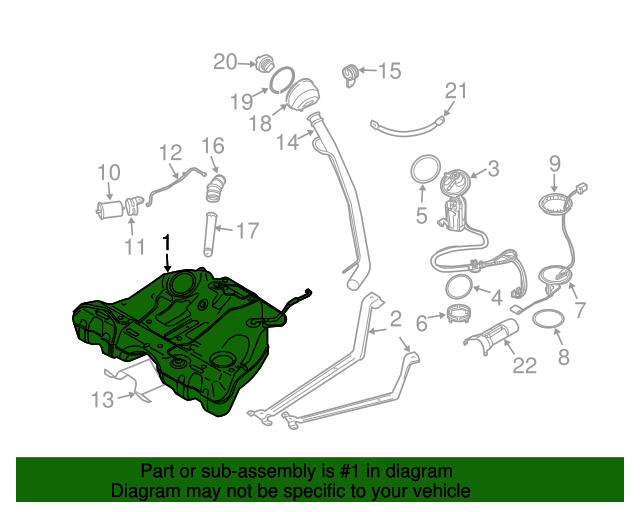 20
15
19
18
21
14
12
16
10
3
9
5
11
17
1
4
7
2
6
8
22
13

Part or sub-assembly is #1 in diagram
Diagram may not be specific to your vehicle