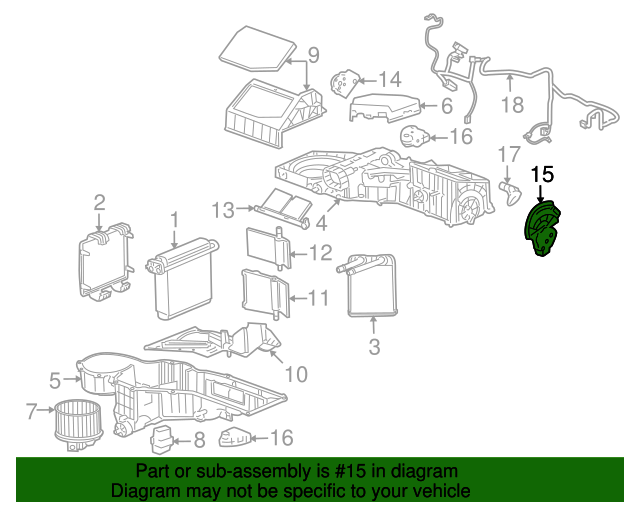 9
14
6
18
16
17
15
2
1
13
4
12
11
3
10
5
7
8
16

Part or sub-assembly is #15 in diagram
Diagram may not be specific to your vehicle